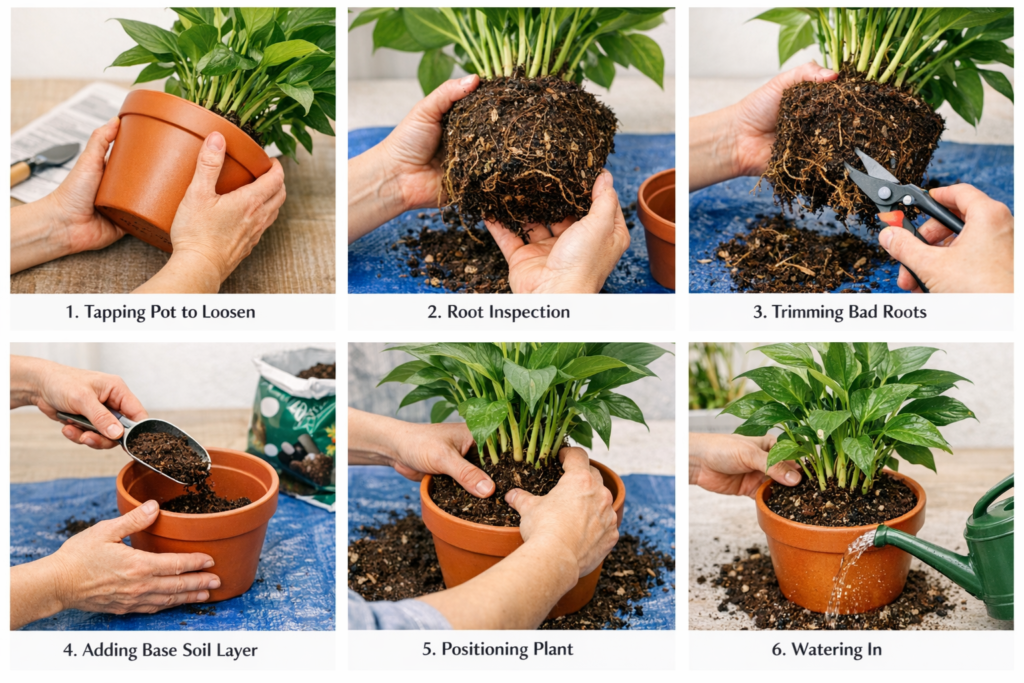 1. Tapping Pot to Loosen

2. Root Inspection

3. Trimming Bad Roots

4. Adding Base Soil Layer

5. Positioning Plant

6. Watering In