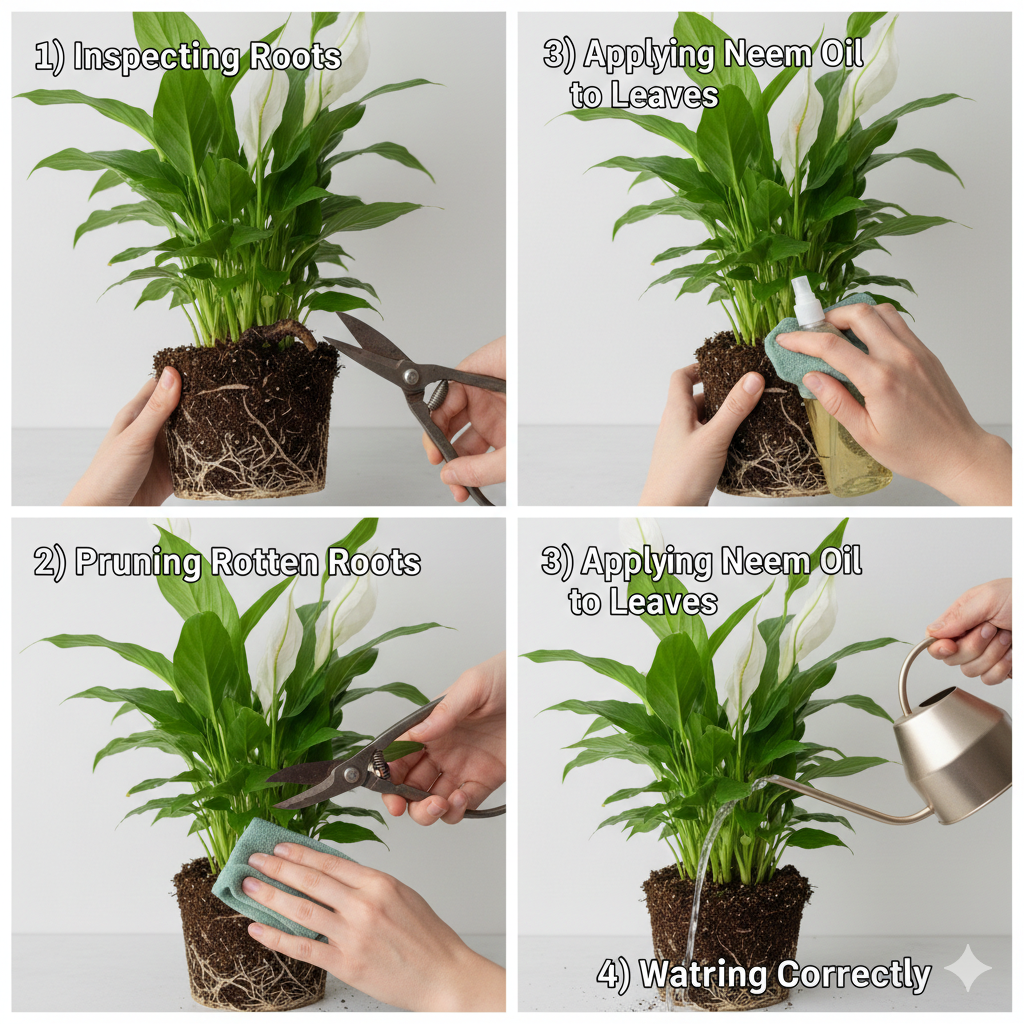 1) Inspecting Roots

3) Applying Neem Oil to Leaves

2) Pruning Rotten Roots

3) Applying Neem Oil to Leaves

4) Watring Correctly